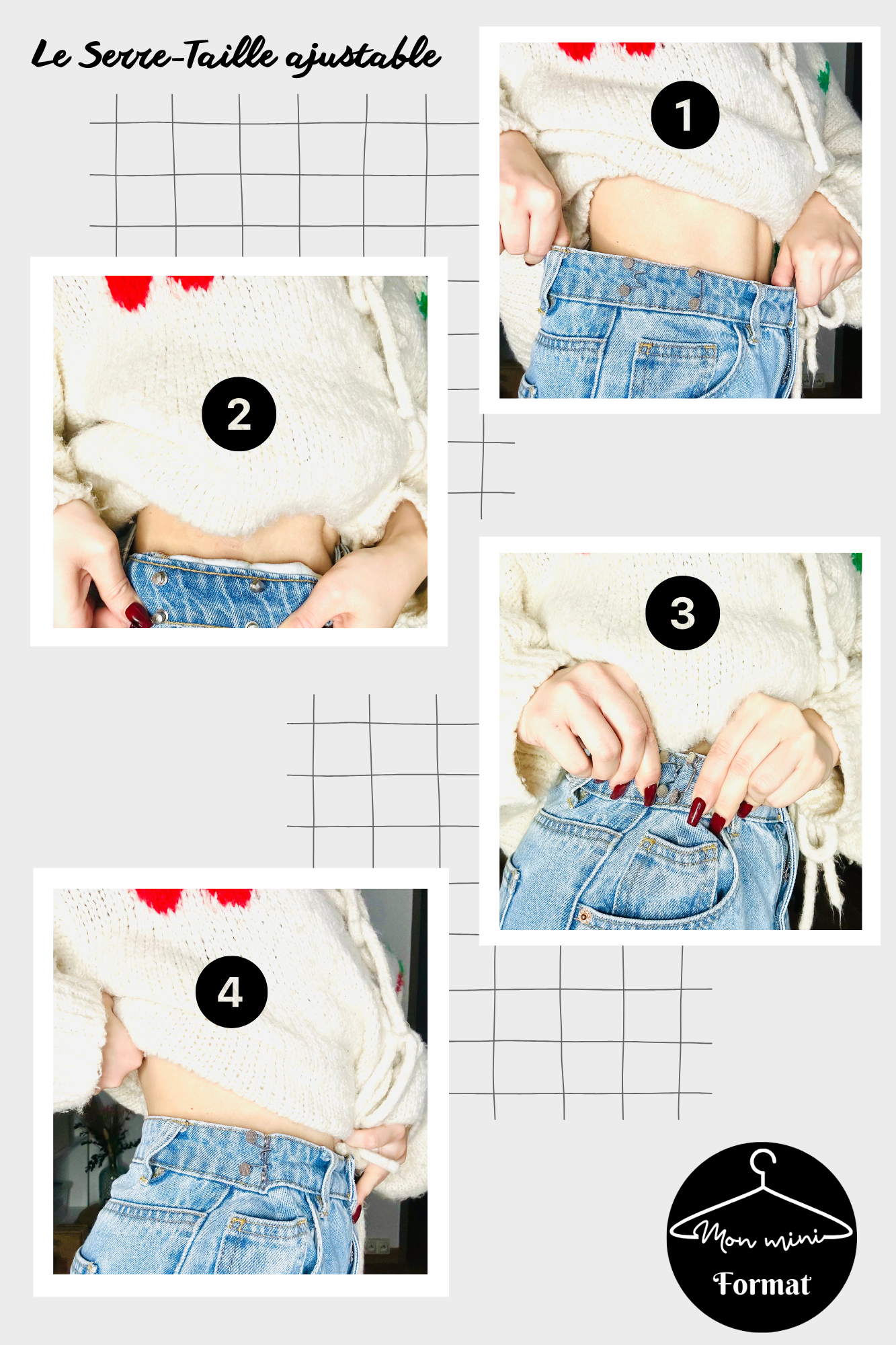 Le Serre-Taille ajustable

1

2

3

4

Mon mini
Format